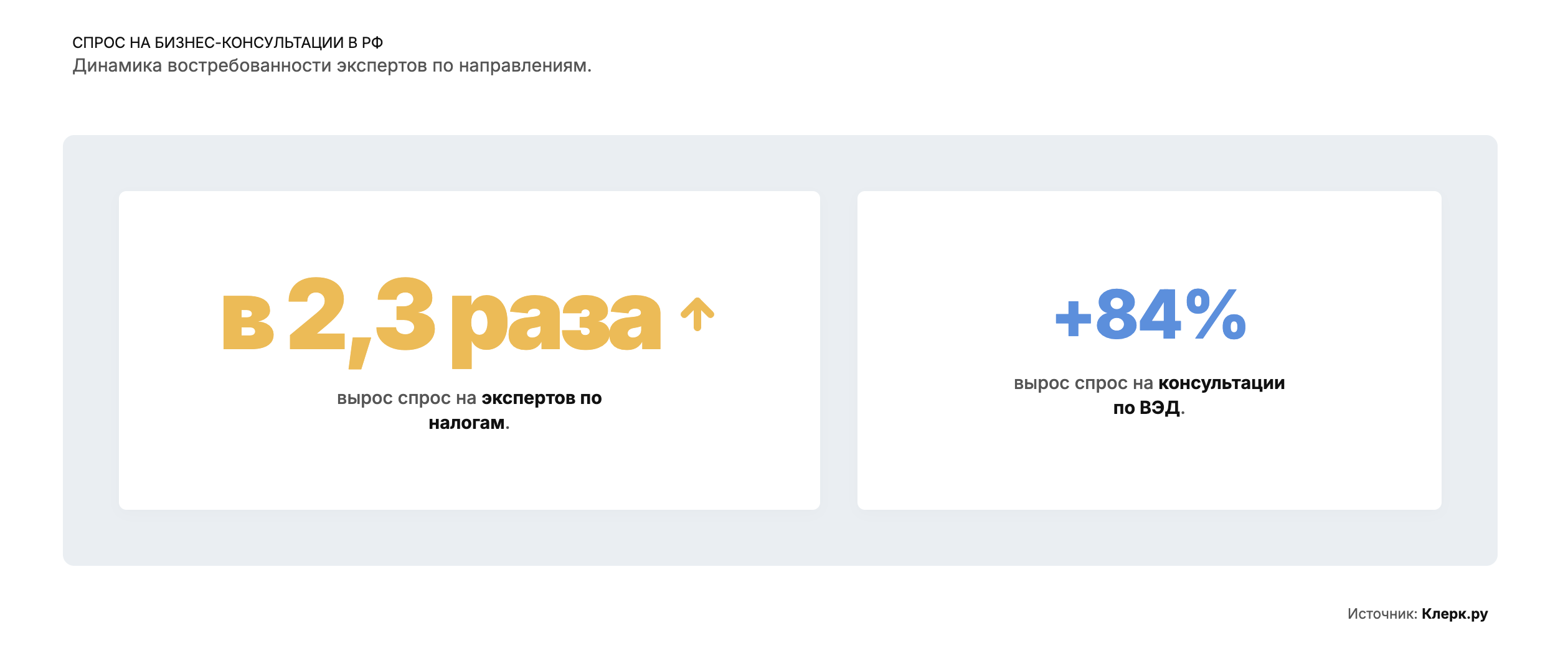 СПРОС НА БИЗНЕС-КОНСУЛЬТАЦИИ В РФ
Динамика востребованности экспертов по направлениям.

в 2,3 раза ↑

вырос спрос на экспертов по налогам.

+84%

вырос спрос на консультации по ВЭД.

Источник: Клерк.ру